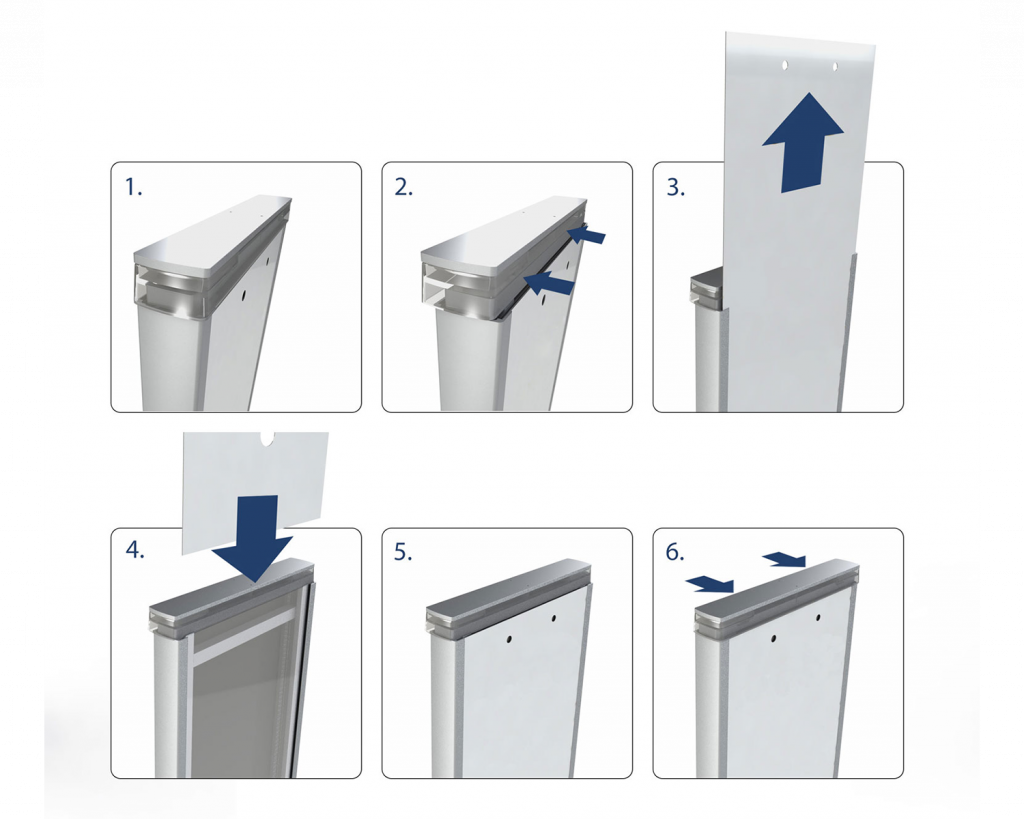 1.

2.

3.

4.

5.

6.